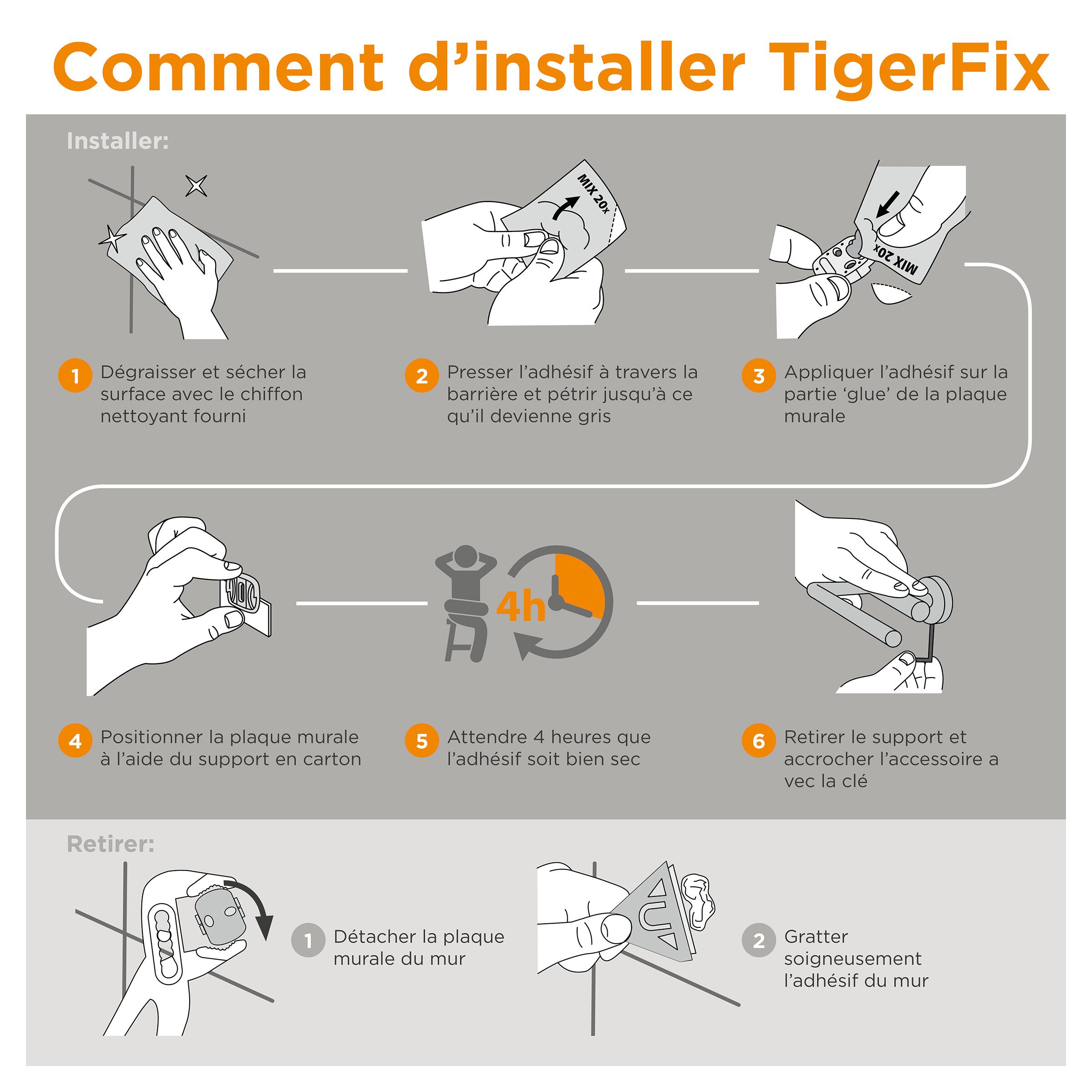 Comment d'installer TigerFix

Installer:

MIX 20x

MIX 20x

1 Dégraisser et sécher la surface avec le chiffon nettoyant fourni

2 Presser l'adhésif à travers la barrière et pétrir jusqu'à ce qu'il devienne gris

3 Appliquer l'adhésif sur la partie 'glue' de la plaque murale

4h

4 Positionner la plaque murale à l'aide du support en carton

5 Attendre 4 heures que l'adhésif soit bien sec

6 Retirer le support et accrocher l'accessoire a vec la clé

Retirer:

1 Détacher la plaque murale du mur

2 Gratter soigneusement l'adhésif du mur