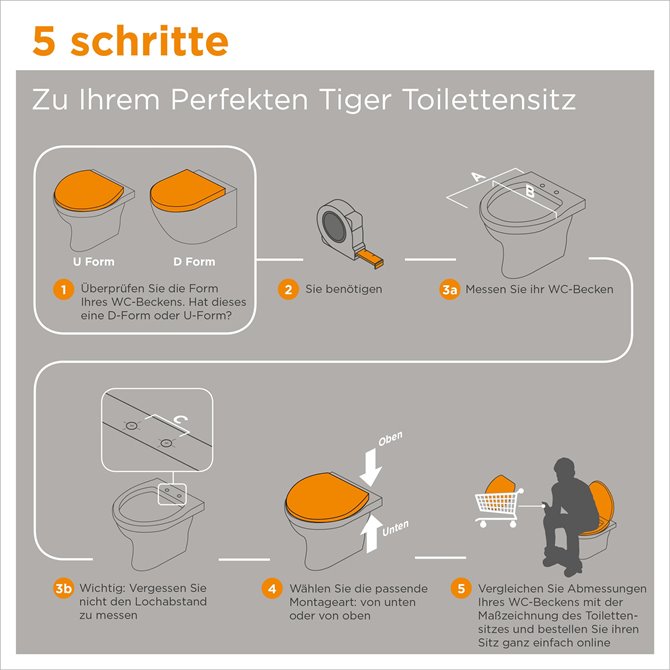 5 schritte

Zu Ihrem Perfekten Tiger Toilettensitz

U Form

D Form

1 Überprüfen Sie die Form Ihres WC-Beckens. Hat dieses eine D-Form oder U-Form?

2 Sie benötigen

A

B

3a Messen Sie ihr WC-Becken

C

3b Wichtig: Vergessen Sie nicht den Lochabstand zu messen

Oben

Unten

4 Wählen Sie die passende Montageart: von unten oder von oben

5 Vergleichen Sie Abmessungen Ihres WC-Beckens mit der Maßzeichnung des Toilettensitzes und bestellen Sie ihren Sitz ganz einfach online